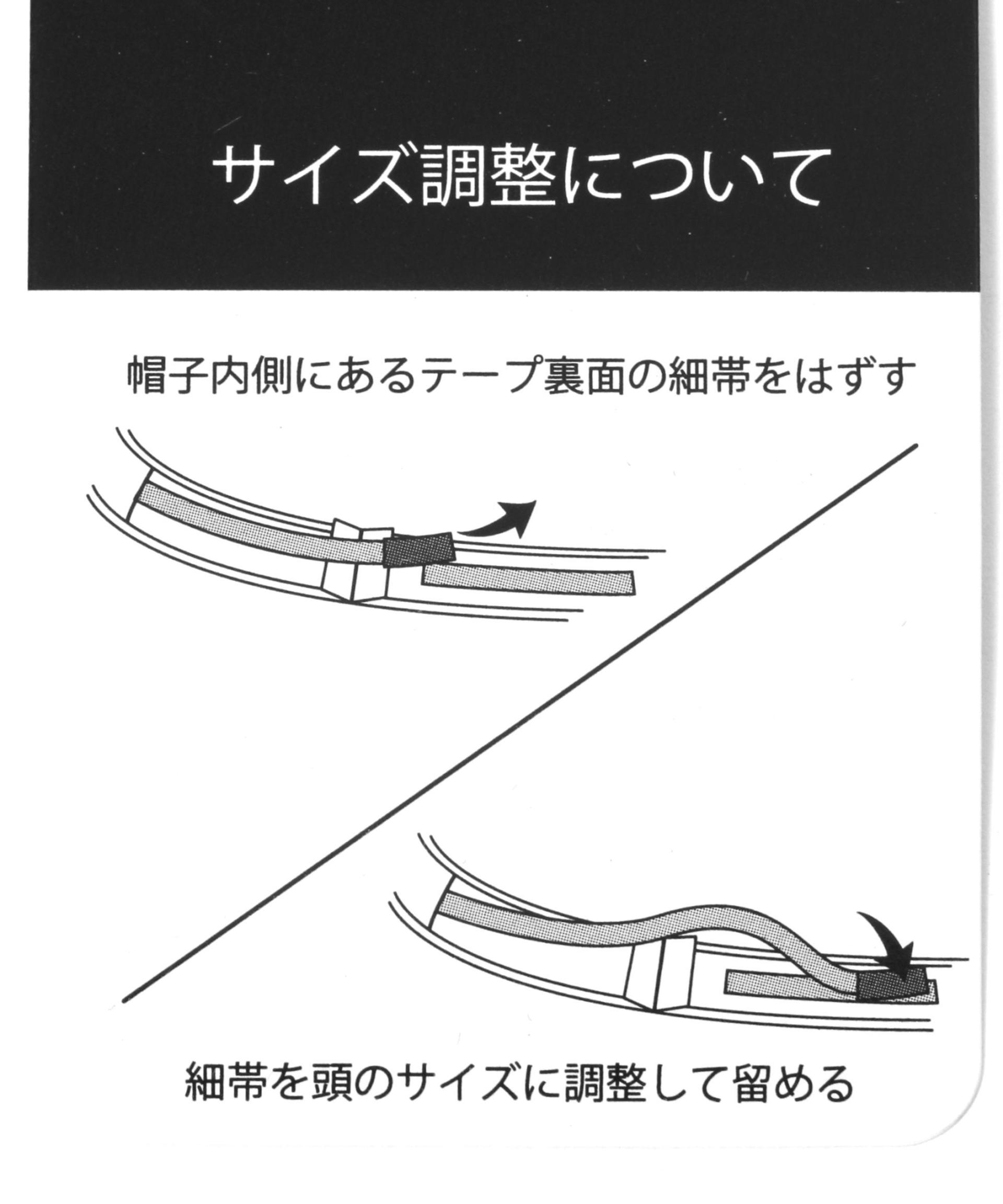 サイズ調整について

帽子内側にあるテープ裏面の細帯をはずす

細帯を頭のサイズに調整して留める