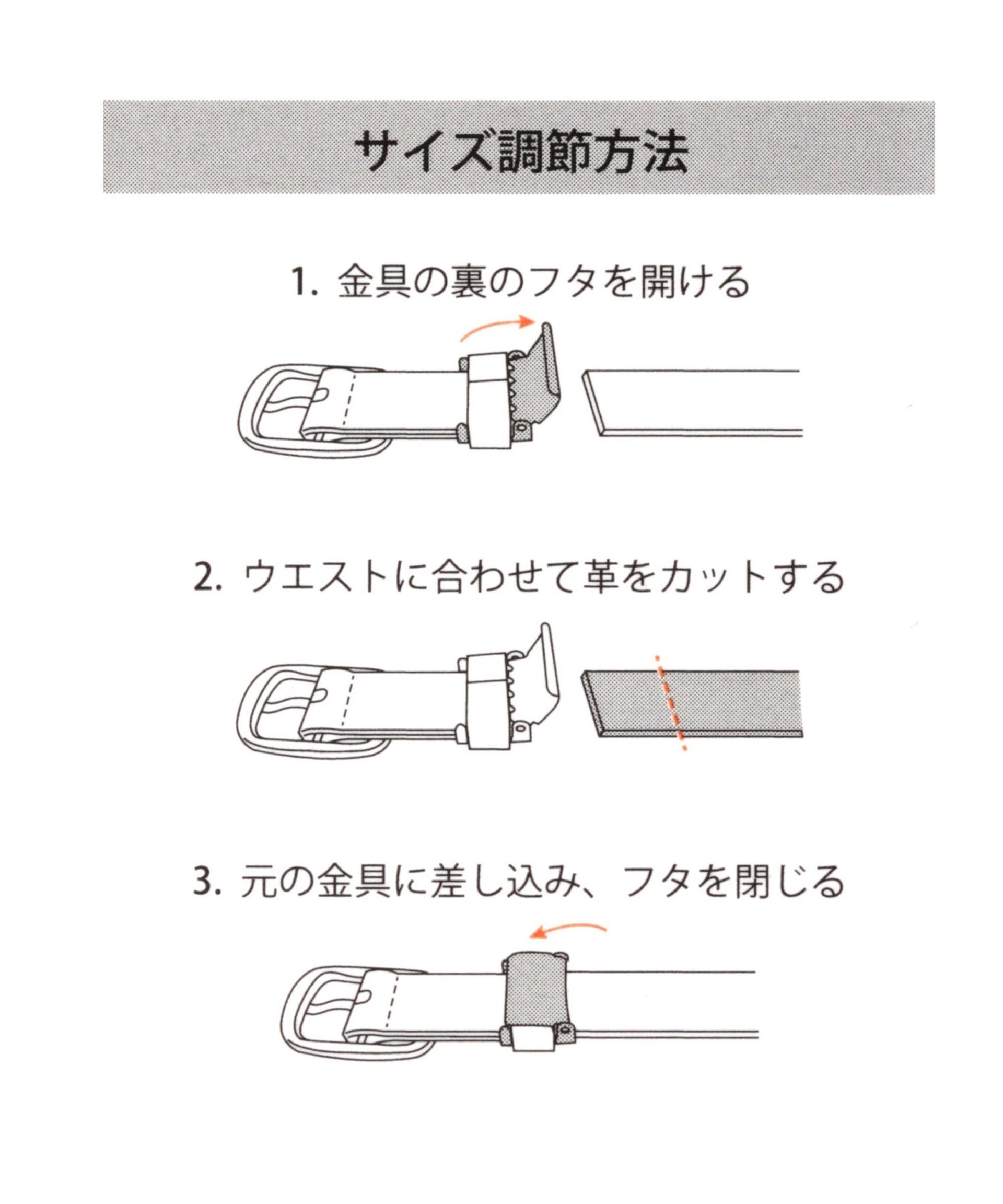 サイズ調節方法

1. 金具の裏のフタを開ける

2. ウエストに合わせて革をカットする

3. 元の金具に差し込み、フタを閉じる